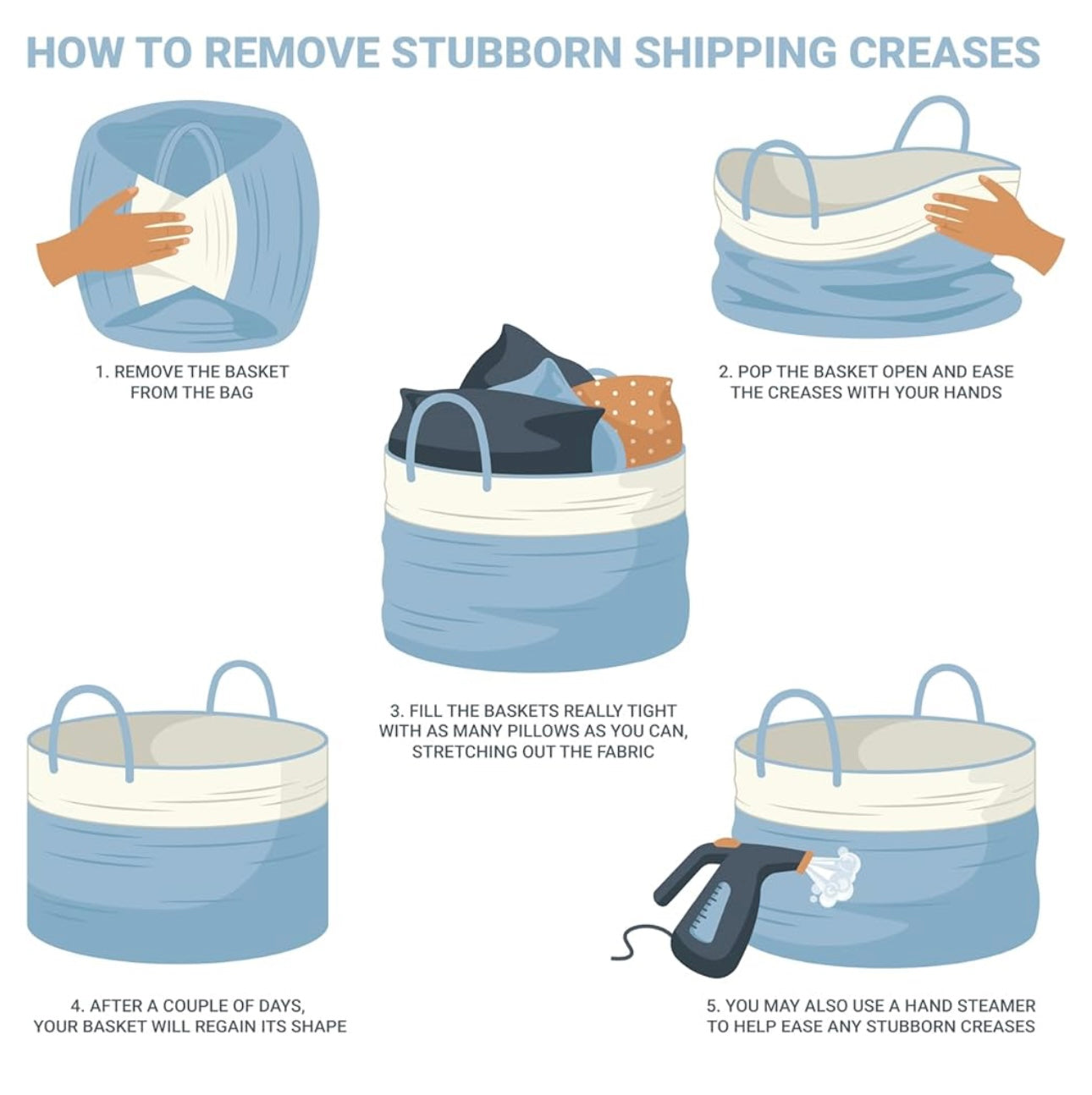 HOW TO REMOVE STUBBORN SHIPPING CREASES

1. REMOVE THE BASKET FROM THE BAG

2. POP THE BASKET OPEN AND EASE THE CREASES WITH YOUR HANDS

3. FILL THE BASKETS REALLY TIGHT WITH AS MANY PILLOWS AS YOU CAN, STRETCHING OUT THE FABRIC

4. AFTER A COUPLE OF DAYS, YOUR BASKET WILL REGAIN ITS SHAPE

5. YOU MAY ALSO USE A HAND STEAMER TO HELP EASE ANY STUBBORN CREASES