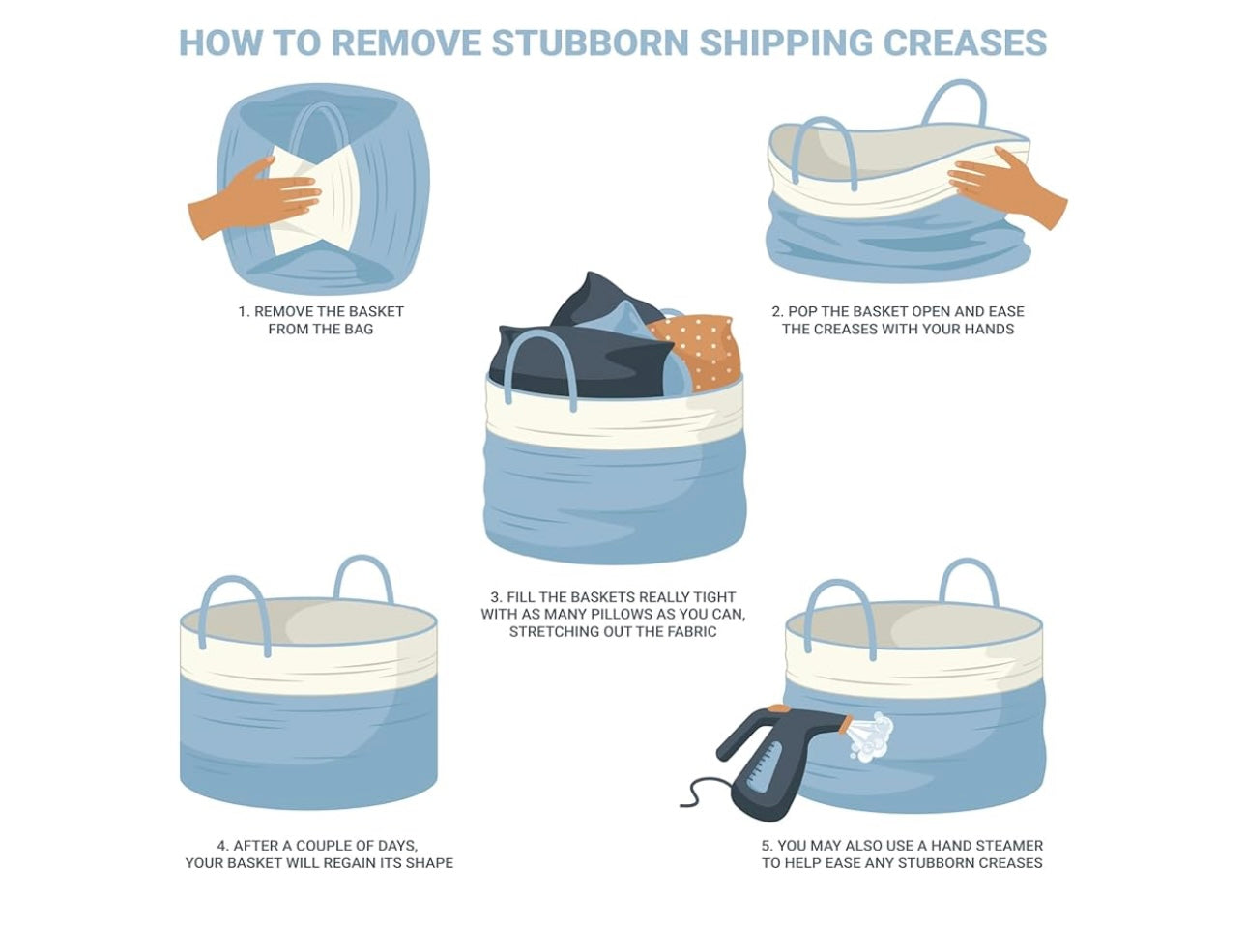 HOW TO REMOVE STUBBORN SHIPPING CREASES

1. REMOVE THE BASKET FROM THE BAG

2. POP THE BASKET OPEN AND EASE THE CREASES WITH YOUR HANDS

3. FILL THE BASKETS REALLY TIGHT WITH AS MANY PILLOWS AS YOU CAN, STRETCHING OUT THE FABRIC

4. AFTER A COUPLE OF DAYS, YOUR BASKET WILL REGAIN ITS SHAPE

5. YOU MAY ALSO USE A HAND STEAMER TO HELP EASE ANY STUBBORN CREASES